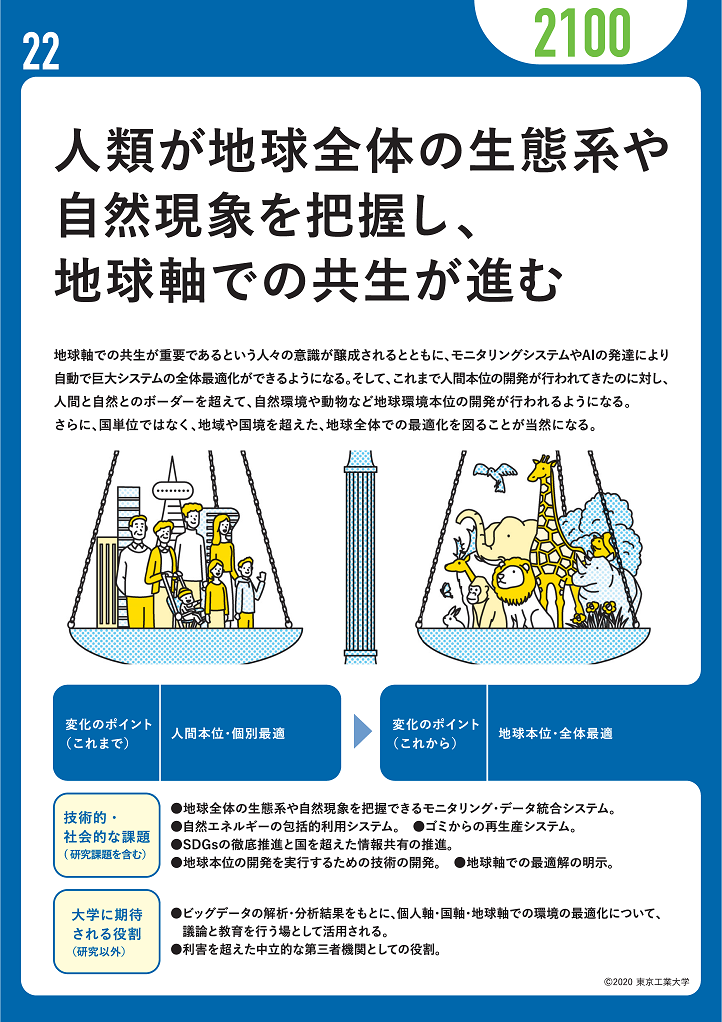 22

2100

人類が地球全体の生態系や自然現象を把握し、地球軸での共生が進む

地球軸での共生が重要であるという人々の意識が醸成されるとともに、モニタリングシステムやAIの発達により自動で巨大システムの全体最適化ができるようになる。そして、これまで人間本位の開発が行われてきたのに対し、人間と自然とのボーダーを超えて、自然環境や動物など地球環境本位の開発が行われるようになる。さらに、国単位ではなく、地域や国境を超えた、地球全体での最適化を図ることが当然になる。

変化のポイント（これまで）

人間本位・個別最適

変化のポイント（これから）

地球本位・全体最適

技術的・社会的な課題（研究課題を含む）

●地球全体の生態系や自然現象を把握できるモニタリング・データ統合システム。
●自然エネルギーの包括的利用システム。　●ゴミからの再生産システム。
●SDGsの徹底推進と国を超えた情報共有の推進。
●地球本位の開発を実行するための技術の開発。　●地球軸での最適解の明示。

大学に期待される役割（研究以外）

●ビッグデータの解析・分析結果をもとに、個人軸・国軸・地球軸での環境の最適化について、議論と教育を行う場として活用される。
●利害を超えた中立的な第三者機関としての役割。

©2020 東京工業大学